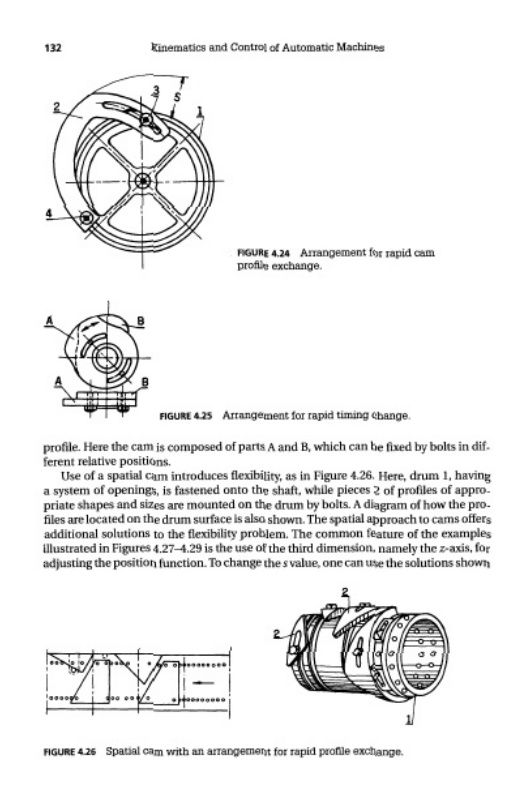 132 Kinematics and Control of Automatic Machines

2

3

S

1

4

FIGURE 4.24 Arrangement for rapid cam profile exchange.

A

B

A

B

FIGURE 4.25 Arrangement for rapid timing change.

profile. Here the cam is composed of parts A and B, which can be fixed by bolts in different relative positions.

Use of a spatial cam introduces flexibility, as in Figure 4.26. Here, drum 1, having a system of openings, is fastened onto the shaft, while pieces 2 of profiles of appropriate shapes and sizes are mounted on the drum by bolts. A diagram of how the profiles are located on the drum surface is also shown. The spatial approach to cams offers additional solutions to the flexibility problem. The common feature of the examples illustrated in Figures 4.27–4.29 is the use of the third dimension, namely the z-axis, for adjusting the position function. To change the s value, one can use the solutions shown

2

2

1

FIGURE 4.26 Spatial cam with an arrangement for rapid profile exchange.