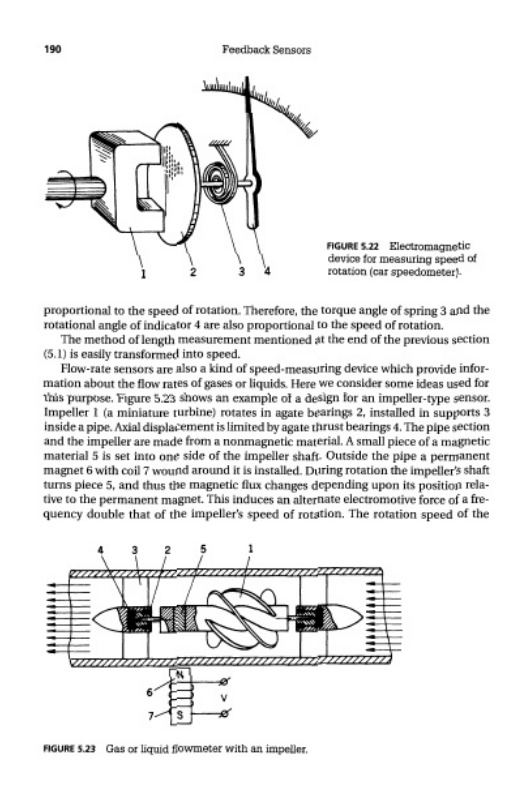 190 Feedback Sensors

1 2 3 4

FIGURE 5.22 Electromagnetic device for measuring speed of rotation (car speedometer).

proportional to the speed of rotation. Therefore, the torque angle of spring 3 and the rotational angle of indicator 4 are also proportional to the speed of rotation.

The method of length measurement mentioned at the end of the previous section (5.1) is easily transformed into speed.

Flow-rate sensors are also a kind of speed-measuring device which provide information about the flow rates of gases or liquids. Here we consider some ideas used for this purpose. Figure 5.23 shows an example of a design for an impeller-type sensor. Impeller 1 (a miniature turbine) rotates in agate bearings 2, installed in supports 3 inside a pipe. Axial displacement is limited by agate thrust bearings 4. The pipe section and the impeller are made from a nonmagnetic material. A small piece of a magnetic material 5 is set into one side of the impeller shaft. Outside the pipe a permanent magnet 6 with coil 7 wound around it is installed. During rotation the impeller's shaft turns piece 5, and thus the magnetic flux changes depending upon its position relative to the permanent magnet. This induces an alternate electromotive force of a frequency double that of the impeller's speed of rotation. The rotation speed of the

4 3 2 5 1

N
6
V
7
S

FIGURE 5.23 Gas or liquid flowmeter with an impeller.