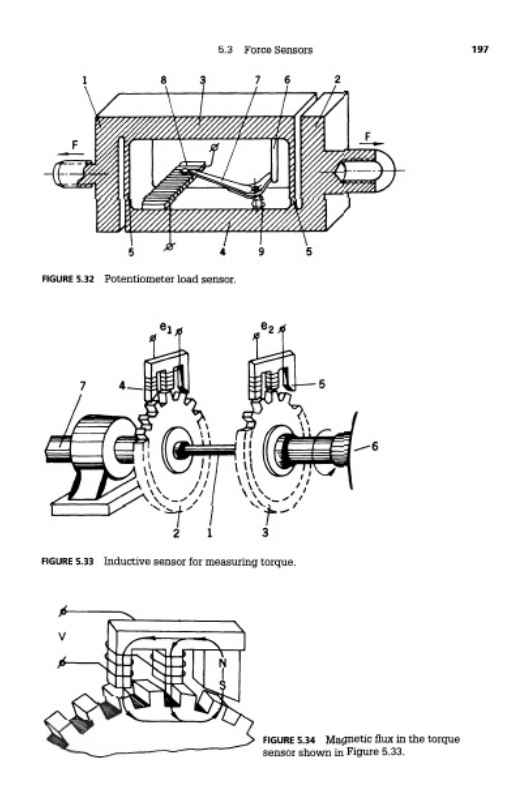 5.3 Force Sensors 197

1 8 3 7 6 2

F

F

5 4 9 5

FIGURE 5.32 Potentiometer load sensor.

$e_1$ $e_2$

7 4 5

6

2 1 3

FIGURE 5.33 Inductive sensor for measuring torque.

V

N

S

FIGURE 5.34 Magnetic flux in the torque sensor shown in Figure 5.33.