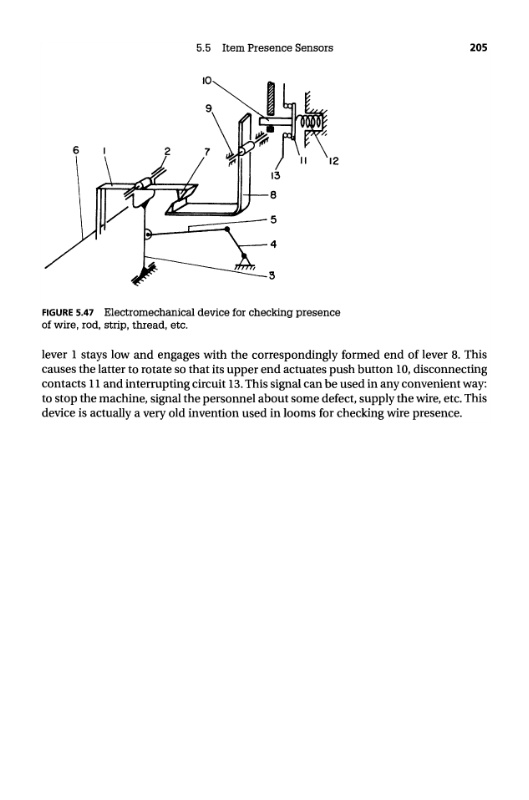 5.5 Item Presence Sensors 205

10
9
6 1 2 7
11 12
13
8
5
4
3

FIGURE 5.47 Electromechanical device for checking presence of wire, rod, strip, thread, etc.

lever 1 stays low and engages with the correspondingly formed end of lever 8. This causes the latter to rotate so that its upper end actuates push button 10, disconnecting contacts 11 and interrupting circuit 13. This signal can be used in any convenient way: to stop the machine, signal the personnel about some defect, supply the wire, etc. This device is actually a very old invention used in looms for checking wire presence.