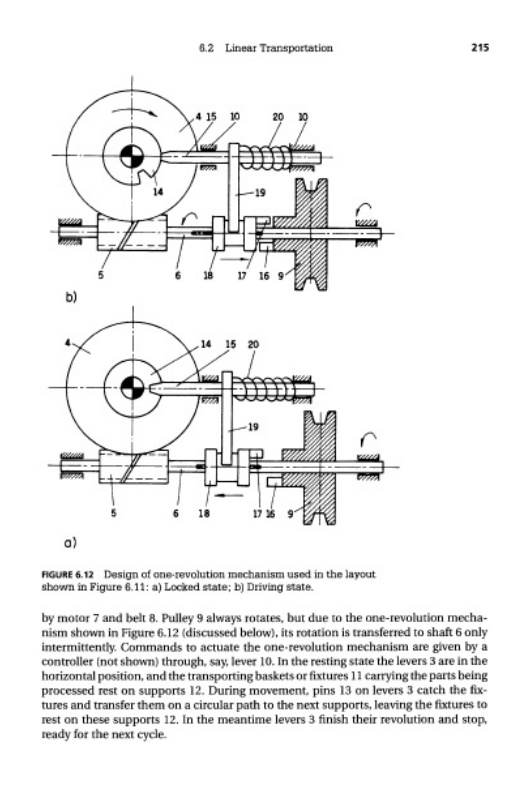 6.2 Linear Transportation 215

4 15 10 20 10

14

19

5 6 18 17 16 9

b)

4 14 15 20

19

5 6 18 17 16 9

a)

FIGURE 6.12 Design of one-revolution mechanism used in the layout shown in Figure 6.11: a) Locked state; b) Driving state.

by motor 7 and belt 8. Pulley 9 always rotates, but due to the one-revolution mechanism shown in Figure 6.12 (discussed below), its rotation is transferred to shaft 6 only intermittently. Commands to actuate the one-revolution mechanism are given by a controller (not shown) through, say, lever 10. In the resting state the levers 3 are in the horizontal position, and the transporting baskets or fixtures 11 carrying the parts being processed rest on supports 12. During movement, pins 13 on levers 3 catch the fixtures and transfer them on a circular path to the next supports, leaving the fixtures to rest on these supports 12. In the meantime levers 3 finish their revolution and stop, ready for the next cycle.