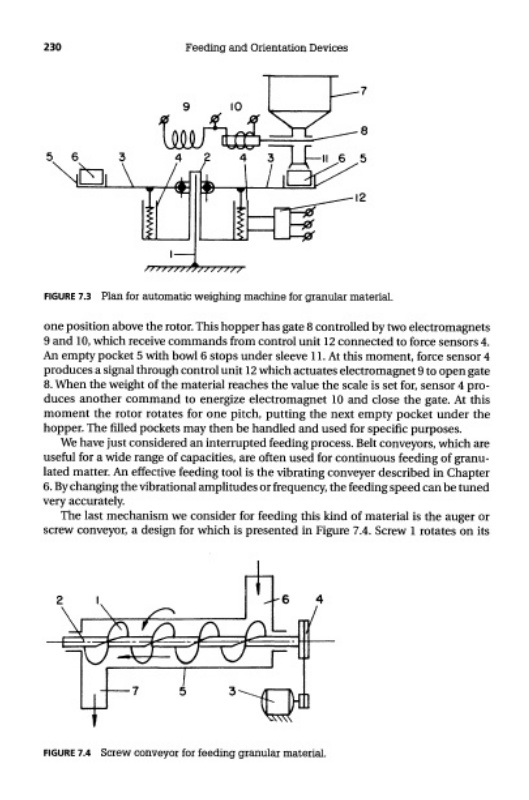 230 Feeding and Orientation Devices

9 10 7 8 5 6 3 4 2 4 3 11 6 5 12 1

FIGURE 7.3 Plan for automatic weighing machine for granular material.

one position above the rotor. This hopper has gate 8 controlled by two electromagnets 9 and 10, which receive commands from control unit 12 connected to force sensors 4. An empty pocket 5 with bowl 6 stops under sleeve 11. At this moment, force sensor 4 produces a signal through control unit 12 which actuates electromagnet 9 to open gate 8. When the weight of the material reaches the value the scale is set for, sensor 4 produces another command to energize electromagnet 10 and close the gate. At this moment the rotor rotates for one pitch, putting the next empty pocket under the hopper. The filled pockets may then be handled and used for specific purposes.

We have just considered an interrupted feeding process. Belt conveyors, which are useful for a wide range of capacities, are often used for continuous feeding of granulated matter. An effective feeding tool is the vibrating conveyer described in Chapter 6. By changing the vibrational amplitudes or frequency, the feeding speed can be tuned very accurately.

The last mechanism we consider for feeding this kind of material is the auger or screw conveyor, a design for which is presented in Figure 7.4. Screw 1 rotates on its

2 1 6 4 7 5 3

FIGURE 7.4 Screw conveyor for feeding granular material.