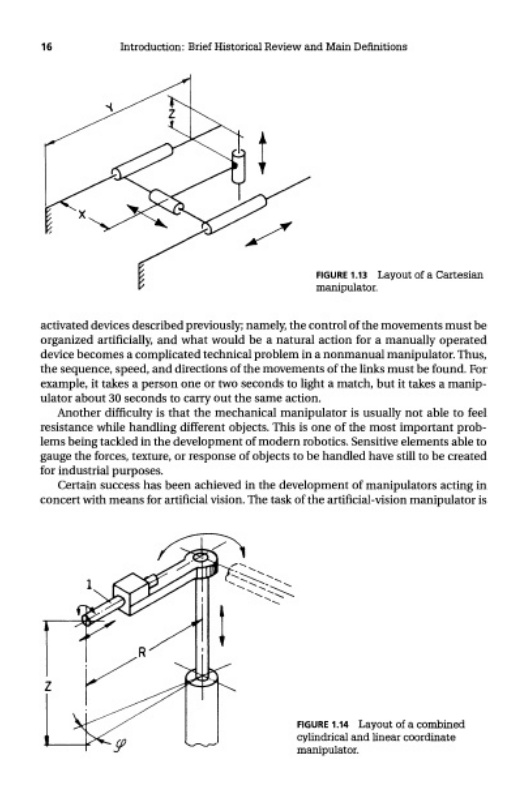 16 Introduction: Brief Historical Review and Main Definitions

Y

Z

X

FIGURE 1.13 Layout of a Cartesian manipulator.

activated devices described previously; namely, the control of the movements must be organized artificially, and what would be a natural action for a manually operated device becomes a complicated technical problem in a nonmanual manipulator. Thus, the sequence, speed, and directions of the movements of the links must be found. For example, it takes a person one or two seconds to light a match, but it takes a manipulator about 30 seconds to carry out the same action.

Another difficulty is that the mechanical manipulator is usually not able to feel resistance while handling different objects. This is one of the most important problems being tackled in the development of modern robotics. Sensitive elements able to gauge the forces, texture, or response of objects to be handled have still to be created for industrial purposes.

Certain success has been achieved in the development of manipulators acting in concert with means for artificial vision. The task of the artificial-vision manipulator is

1

R

Z

$\varphi$

FIGURE 1.14 Layout of a combined cylindrical and linear coordinate manipulator.