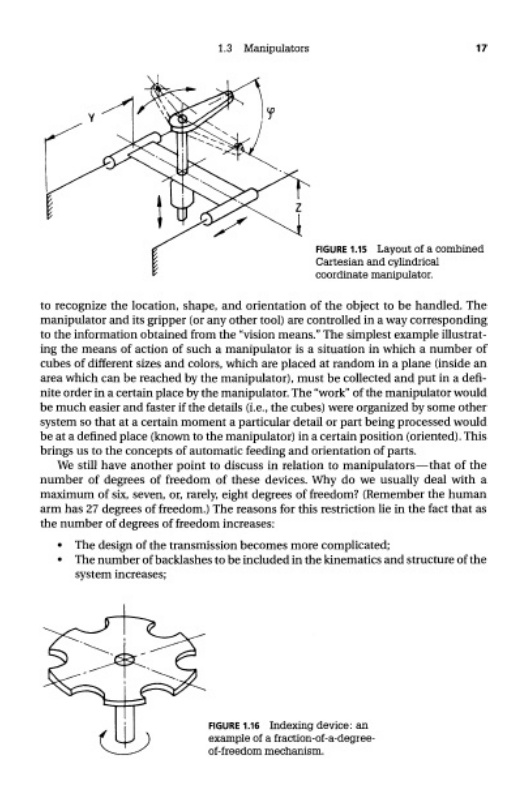 1.3 Manipulators 17

Y

$\varphi$

Z

FIGURE 1.15 Layout of a combined Cartesian and cylindrical coordinate manipulator.

to recognize the location, shape, and orientation of the object to be handled. The manipulator and its gripper (or any other tool) are controlled in a way corresponding to the information obtained from the "vision means." The simplest example illustrating the means of action of such a manipulator is a situation in which a number of cubes of different sizes and colors, which are placed at random in a plane (inside an area which can be reached by the manipulator), must be collected and put in a definite order in a certain place by the manipulator. The "work" of the manipulator would be much easier and faster if the details (i.e., the cubes) were organized by some other system so that at a certain moment a particular detail or part being processed would be at a defined place (known to the manipulator) in a certain position (oriented). This brings us to the concepts of automatic feeding and orientation of parts.

We still have another point to discuss in relation to manipulators—that of the number of degrees of freedom of these devices. Why do we usually deal with a maximum of six, seven, or, rarely, eight degrees of freedom? (Remember the human arm has 27 degrees of freedom.) The reasons for this restriction lie in the fact that as the number of degrees of freedom increases:

• The design of the transmission becomes more complicated;
• The number of backlashes to be included in the kinematics and structure of the system increases;

FIGURE 1.16 Indexing device: an example of a fraction-of-a-degree-of-freedom mechanism.