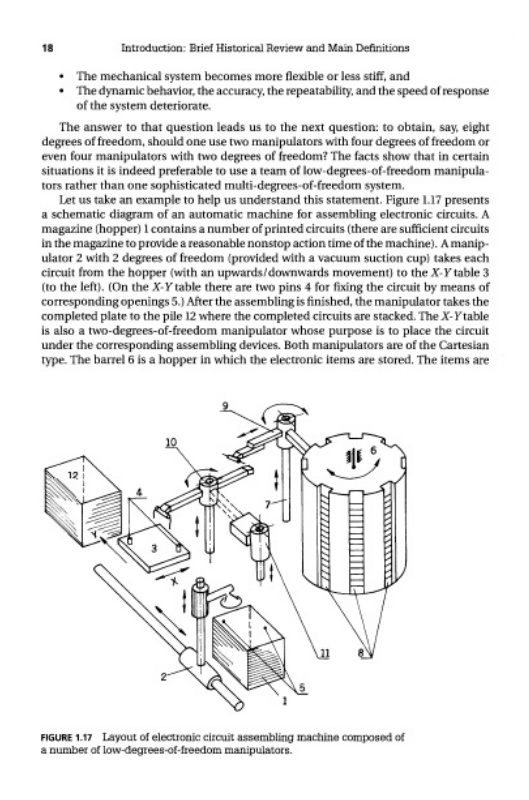 18 Introduction: Brief Historical Review and Main Definitions

• The mechanical system becomes more flexible or less stiff, and
• The dynamic behavior, the accuracy, the repeatability, and the speed of response of the system deteriorate.

The answer to that question leads us to the next question: to obtain, say, eight degrees of freedom, should one use two manipulators with four degrees of freedom or even four manipulators with two degrees of freedom? The facts show that in certain situations it is indeed preferable to use a team of low-degrees-of-freedom manipulators rather than one sophisticated multi-degrees-of-freedom system.

Let us take an example to help us understand this statement. Figure 1.17 presents a schematic diagram of an automatic machine for assembling electronic circuits. A magazine (hopper) 1 contains a number of printed circuits (there are sufficient circuits in the magazine to provide a reasonable nonstop action time of the machine). A manipulator 2 with 2 degrees of freedom (provided with a vacuum suction cup) takes each circuit from the hopper (with an upwards/downwards movement) to the X-Y table 3 (to the left). (On the X-Y table there are two pins 4 for fixing the circuit by means of corresponding openings 5.) After the assembling is finished, the manipulator takes the completed plate to the pile 12 where the completed circuits are stacked. The X-Y table is also a two-degrees-of-freedom manipulator whose purpose is to place the circuit under the corresponding assembling devices. Both manipulators are of the Cartesian type. The barrel 6 is a hopper in which the electronic items are stored. The items are

9
10
6
12
4
7
Y
3
X
11
8
2
5
1

FIGURE 1.17 Layout of electronic circuit assembling machine composed of a number of low-degrees-of-freedom manipulators.