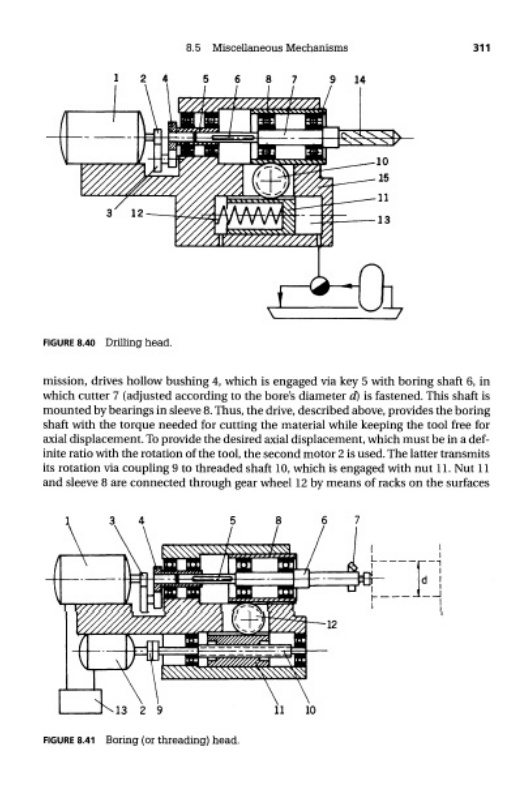 8.5 Miscellaneous Mechanisms 311

1 2 4 5 6 8 7 9 14

10
15
11
13

3 12

FIGURE 8.40 Drilling head.

mission, drives hollow bushing 4, which is engaged via key 5 with boring shaft 6, in which cutter 7 (adjusted according to the bore's diameter $d$) is fastened. This shaft is mounted by bearings in sleeve 8. Thus, the drive, described above, provides the boring shaft with the torque needed for cutting the material while keeping the tool free for axial displacement. To provide the desired axial displacement, which must be in a definite ratio with the rotation of the tool, the second motor 2 is used. The latter transmits its rotation via coupling 9 to threaded shaft 10, which is engaged with nut 11. Nut 11 and sleeve 8 are connected through gear wheel 12 by means of racks on the surfaces

1 3 4 5 8 6 7

d

12

13 2 9 11 10

FIGURE 8.41 Boring (or threading) head.