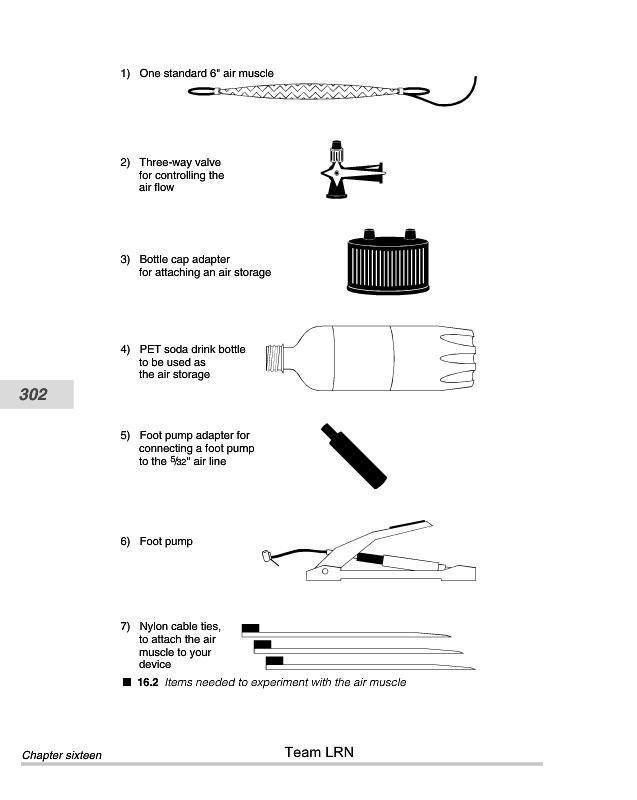 1) One standard 6" air muscle

2) Three-way valve for controlling the air flow

3) Bottle cap adapter for attaching an air storage

4) PET soda drink bottle to be used as the air storage

302

5) Foot pump adapter for connecting a foot pump to the $\frac{5}{32}$" air line

6) Foot pump

7) Nylon cable ties, to attach the air muscle to your device

■ 16.2 Items needed to experiment with the air muscle

Chapter sixteen

Team LRN