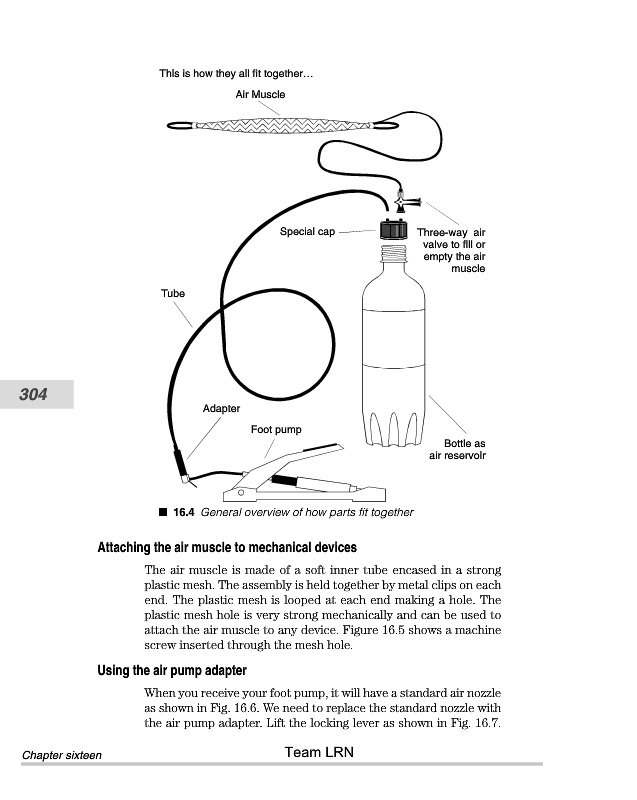 This is how they all fit together...

Air Muscle

Special cap

Three-way air valve to fill or empty the air muscle

Tube

304

Adapter

Foot pump

Bottle as air reservoir

■ 16.4 General overview of how parts fit together

Attaching the air muscle to mechanical devices

The air muscle is made of a soft inner tube encased in a strong plastic mesh. The assembly is held together by metal clips on each end. The plastic mesh is looped at each end making a hole. The plastic mesh hole is very strong mechanically and can be used to attach the air muscle to any device. Figure 16.5 shows a machine screw inserted through the mesh hole.

Using the air pump adapter

When you receive your foot pump, it will have a standard air nozzle as shown in Fig. 16.6. We need to replace the standard nozzle with the air pump adapter. Lift the locking lever as shown in Fig. 16.7.

Chapter sixteen

Team LRN