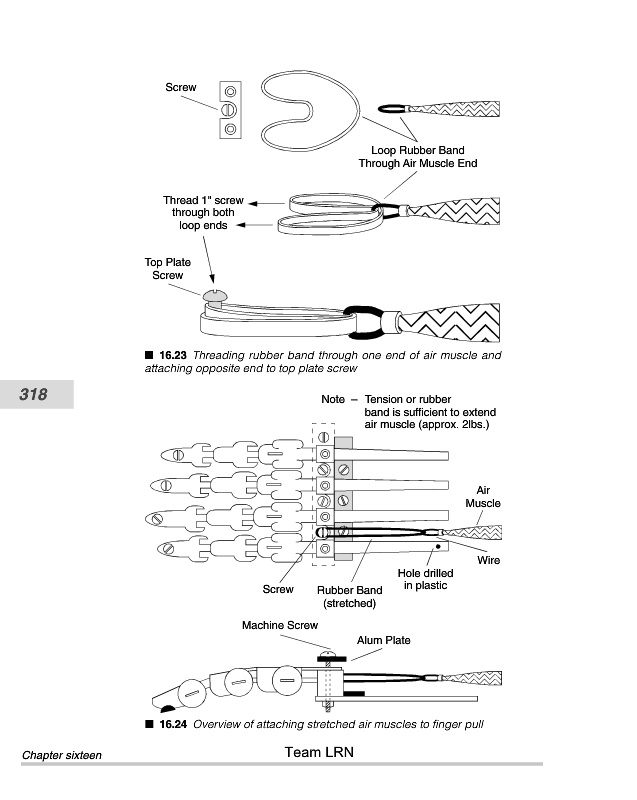 Screw

Loop Rubber Band Through Air Muscle End

Thread 1" screw through both loop ends

Top Plate Screw

■ 16.23 Threading rubber band through one end of air muscle and attaching opposite end to top plate screw

318

Note – Tension or rubber band is sufficient to extend air muscle (approx. 2lbs.)

Air Muscle

Wire

Hole drilled in plastic

Screw

Rubber Band (stretched)

Machine Screw

Alum Plate

■ 16.24 Overview of attaching stretched air muscles to finger pull

Chapter sixteen

Team LRN