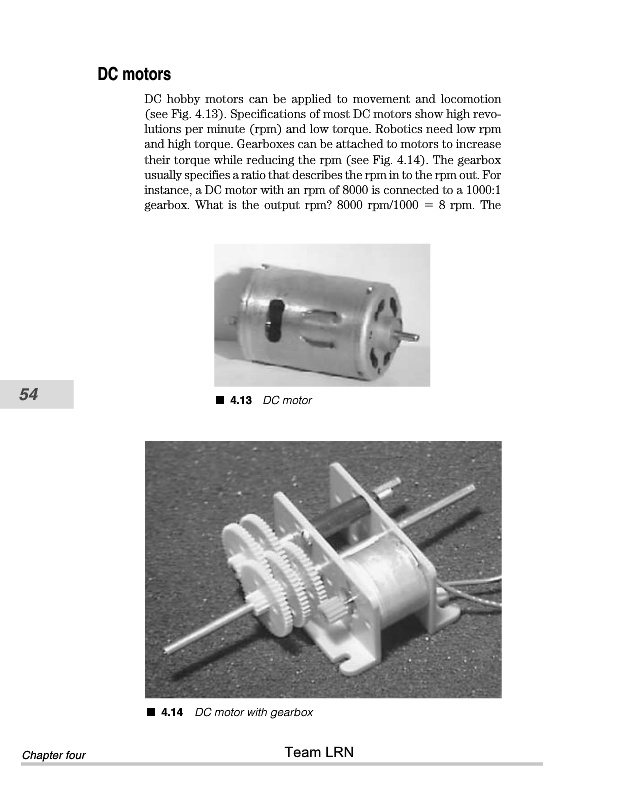 DC motors

DC hobby motors can be applied to movement and locomotion (see Fig. 4.13). Specifications of most DC motors show high revolutions per minute (rpm) and low torque. Robotics need low rpm and high torque. Gearboxes can be attached to motors to increase their torque while reducing the rpm (see Fig. 4.14). The gearbox usually specifies a ratio that describes the rpm in to the rpm out. For instance, a DC motor with an rpm of 8000 is connected to a 1000:1 gearbox. What is the output rpm? 8000 rpm/1000 = 8 rpm. The

54

■ 4.13 DC motor

■ 4.14 DC motor with gearbox

Chapter four

Team LRN