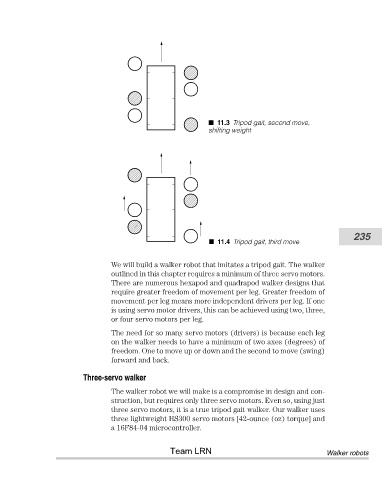 ■ 11.3 Tripod gait, second move, shifting weight

■ 11.4 Tripod gait, third move

235

We will build a walker robot that imitates a tripod gait. The walker outlined in this chapter requires a minimum of three servo motors. There are numerous hexapod and quadrapod walker designs that require greater freedom of movement per leg. Greater freedom of movement per leg means more independent drivers per leg. If one is using servo motor drivers, this can be achieved using two, three, or four servo motors per leg.

The need for so many servo motors (drivers) is because each leg on the walker needs to have a minimum of two axes (degrees) of freedom. One to move up or down and the second to move (swing) forward and back.

Three-servo walker

The walker robot we will make is a compromise in design and construction, but requires only three servo motors. Even so, using just three servo motors, it is a true tripod gait walker. Our walker uses three lightweight HS300 servo motors [42-ounce (oz) torque] and a 16F84-04 microcontroller.

Team LRN

Walker robots