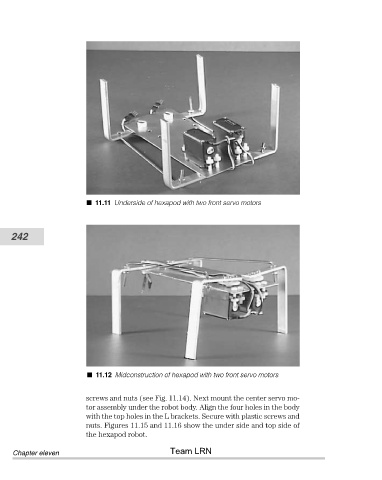 ■ 11.11 Underside of hexapod with two front servo motors

242

■ 11.12 Midconstruction of hexapod with two front servo motors

screws and nuts (see Fig. 11.14). Next mount the center servo motor assembly under the robot body. Align the four holes in the body with the top holes in the L brackets. Secure with plastic screws and nuts. Figures 11.15 and 11.16 show the under side and top side of the hexapod robot.

Chapter eleven

Team LRN