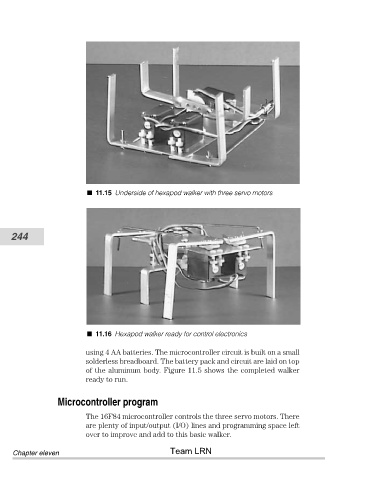 ■ 11.15 Underside of hexapod walker with three servo motors

244

■ 11.16 Hexapod walker ready for control electronics

using 4 AA batteries. The microcontroller circuit is built on a small solderless breadboard. The battery pack and circuit are laid on top of the aluminum body. Figure 11.5 shows the completed walker ready to run.

Microcontroller program

The 16F84 microcontroller controls the three servo motors. There are plenty of input/output (I/O) lines and programming space left over to improve and add to this basic walker.

Chapter eleven

Team LRN