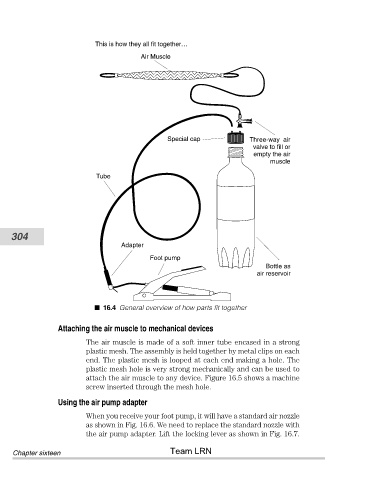 This is how they all fit together...

Air Muscle

Special cap

Three-way air valve to fill or empty the air muscle

Tube

304

Adapter

Foot pump

Bottle as air reservoir

■ 16.4 General overview of how parts fit together

Attaching the air muscle to mechanical devices

The air muscle is made of a soft inner tube encased in a strong plastic mesh. The assembly is held together by metal clips on each end. The plastic mesh is looped at each end making a hole. The plastic mesh hole is very strong mechanically and can be used to attach the air muscle to any device. Figure 16.5 shows a machine screw inserted through the mesh hole.

Using the air pump adapter

When you receive your foot pump, it will have a standard air nozzle as shown in Fig. 16.6. We need to replace the standard nozzle with the air pump adapter. Lift the locking lever as shown in Fig. 16.7.

Chapter sixteen

Team LRN