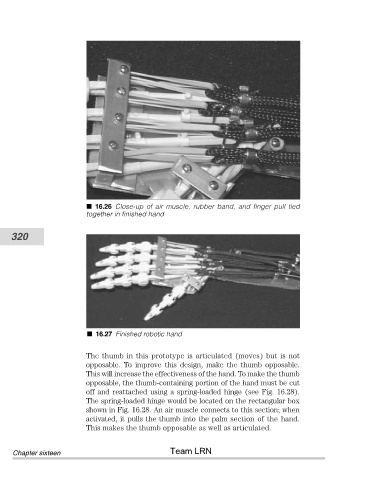 ■ 16.26 Close-up of air muscle, rubber band, and finger pull tied together in finished hand

320

■ 16.27 Finished robotic hand

The thumb in this prototype is articulated (moves) but is not opposable. To improve this design, make the thumb opposable. This will increase the effectiveness of the hand. To make the thumb opposable, the thumb-containing portion of the hand must be cut off and reattached using a spring-loaded hinge (see Fig. 16.28). The spring-loaded hinge would be located on the rectangular box shown in Fig. 16.28. An air muscle connects to this section; when activated, it pulls the thumb into the palm section of the hand. This makes the thumb opposable as well as articulated.

Chapter sixteen

Team LRN