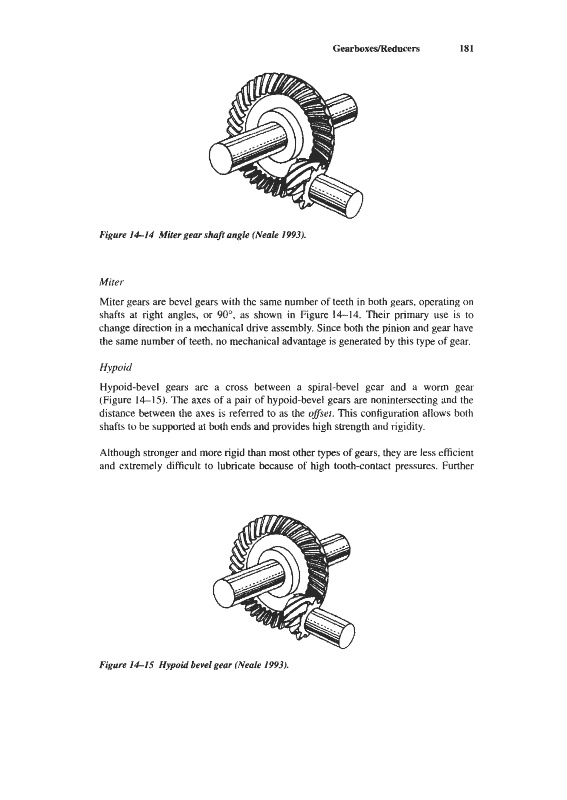 Gearboxes/Reducers 181

Figure 14–14 Miter gear shaft angle (Neale 1993).

Miter

Miter gears are bevel gears with the same number of teeth in both gears, operating on shafts at right angles, or 90°, as shown in Figure 14–14. Their primary use is to change direction in a mechanical drive assembly. Since both the pinion and gear have the same number of teeth, no mechanical advantage is generated by this type of gear.

Hypoid

Hypoid-bevel gears are a cross between a spiral-bevel gear and a worm gear (Figure 14–15). The axes of a pair of hypoid-bevel gears are nonintersecting and the distance between the axes is referred to as the offset. This configuration allows both shafts to be supported at both ends and provides high strength and rigidity.

Although stronger and more rigid than most other types of gears, they are less efficient and extremely difficult to lubricate because of high tooth-contact pressures. Further

Figure 14–15 Hypoid bevel gear (Neale 1993).