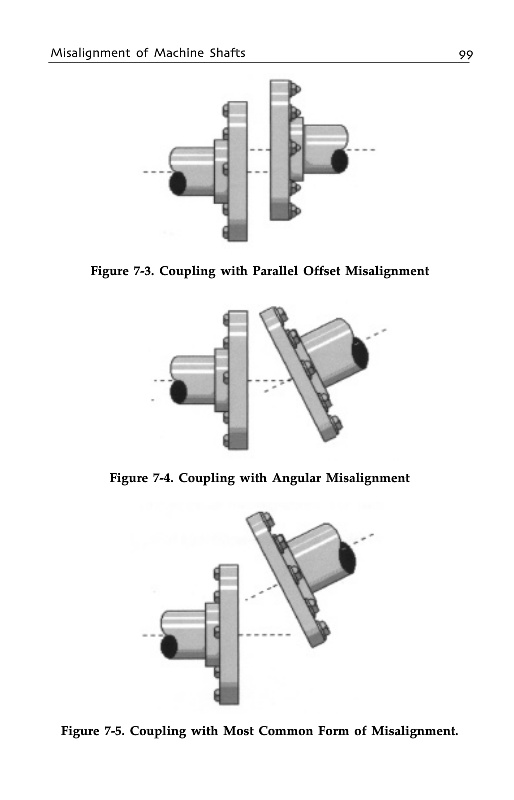 Misalignment of Machine Shafts 99

Figure 7-3. Coupling with Parallel Offset Misalignment

Figure 7-4. Coupling with Angular Misalignment

Figure 7-5. Coupling with Most Common Form of Misalignment.