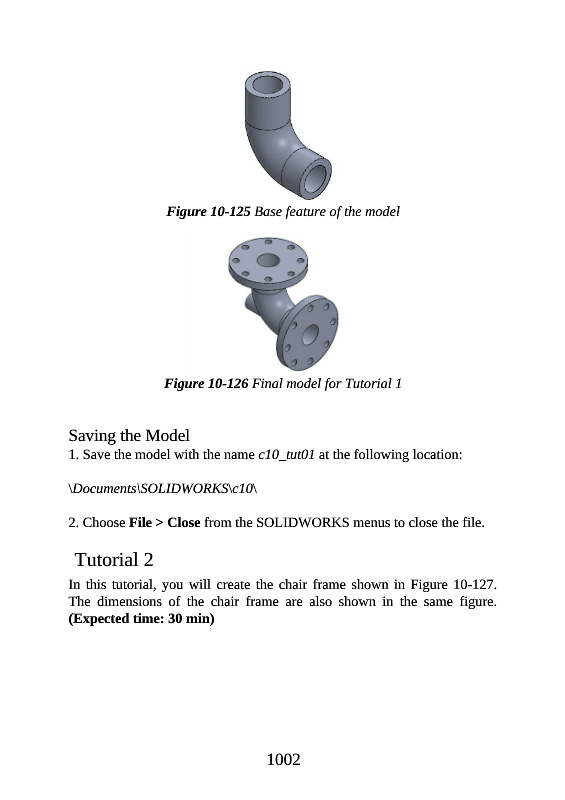 Figure 10-125 Base feature of the model

Figure 10-126 Final model for Tutorial 1

Saving the Model
1. Save the model with the name c10_tut01 at the following location:

\Documents\SOLIDWORKS\c10\

2. Choose File > Close from the SOLIDWORKS menus to close the file.

Tutorial 2
In this tutorial, you will create the chair frame shown in Figure 10-127. The dimensions of the chair frame are also shown in the same figure. (Expected time: 30 min)

1002