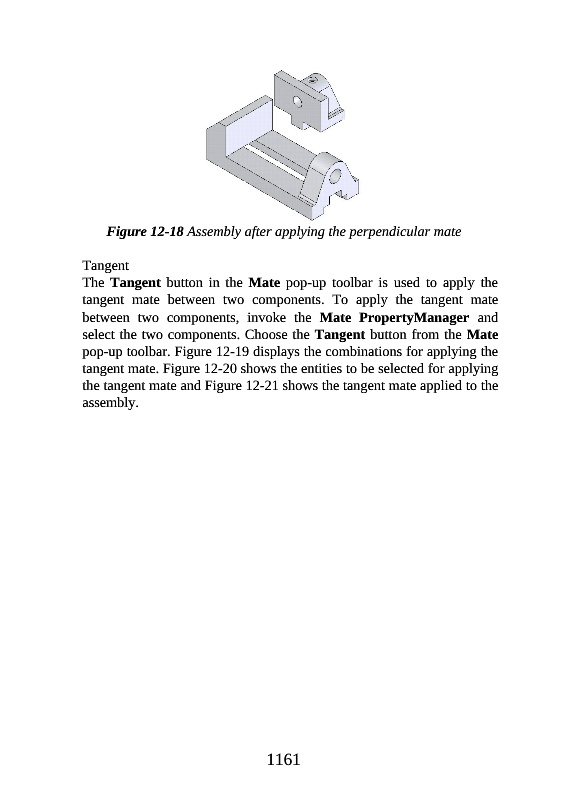 Figure 12-18 Assembly after applying the perpendicular mate

Tangent
The Tangent button in the Mate pop-up toolbar is used to apply the tangent mate between two components. To apply the tangent mate between two components, invoke the Mate PropertyManager and select the two components. Choose the Tangent button from the Mate pop-up toolbar. Figure 12-19 displays the combinations for applying the tangent mate. Figure 12-20 shows the entities to be selected for applying the tangent mate and Figure 12-21 shows the tangent mate applied to the assembly.

1161