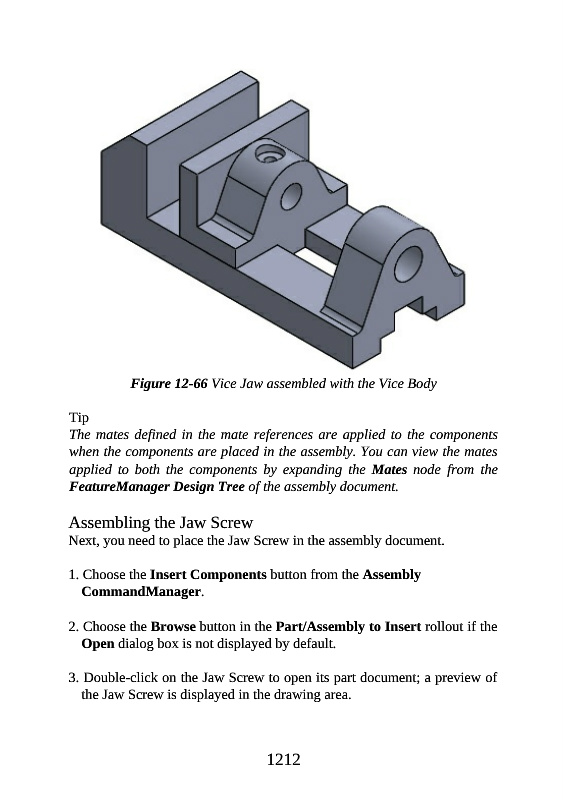 Figure 12-66 Vice Jaw assembled with the Vice Body

Tip
The mates defined in the mate references are applied to the components when the components are placed in the assembly. You can view the mates applied to both the components by expanding the Mates node from the FeatureManager Design Tree of the assembly document.

Assembling the Jaw Screw
Next, you need to place the Jaw Screw in the assembly document.

1. Choose the Insert Components button from the Assembly CommandManager.

2. Choose the Browse button in the Part/Assembly to Insert rollout if the Open dialog box is not displayed by default.

3. Double-click on the Jaw Screw to open its part document; a preview of the Jaw Screw is displayed in the drawing area.

1212