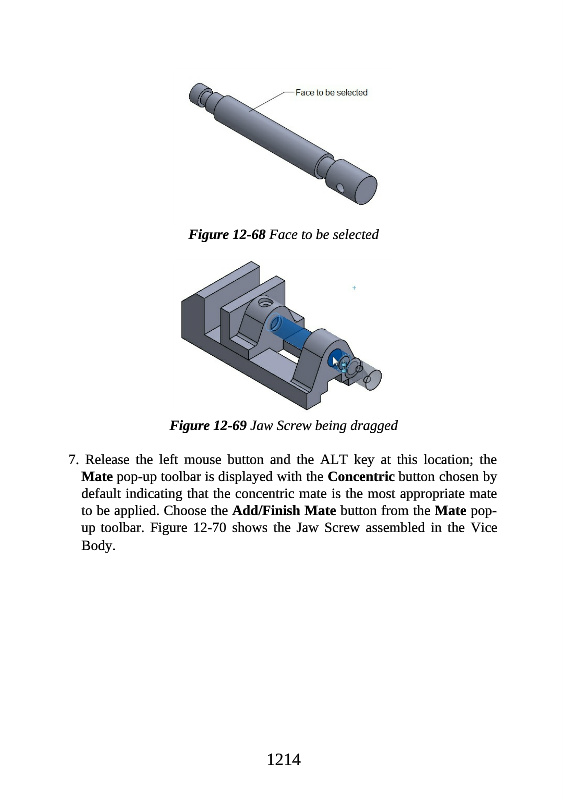 Face to be selected

Figure 12-68 Face to be selected

Figure 12-69 Jaw Screw being dragged

7. Release the left mouse button and the ALT key at this location; the Mate pop-up toolbar is displayed with the Concentric button chosen by default indicating that the concentric mate is the most appropriate mate to be applied. Choose the Add/Finish Mate button from the Mate pop-up toolbar. Figure 12-70 shows the Jaw Screw assembled in the Vice Body.

1214