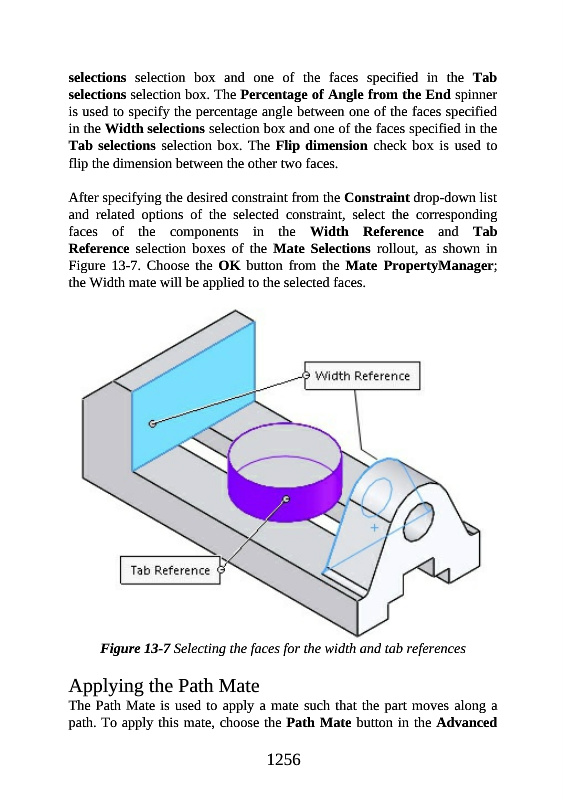 selections selection box and one of the faces specified in the Tab selections selection box. The Percentage of Angle from the End spinner is used to specify the percentage angle between one of the faces specified in the Width selections selection box and one of the faces specified in the Tab selections selection box. The Flip dimension check box is used to flip the dimension between the other two faces.

After specifying the desired constraint from the Constraint drop-down list and related options of the selected constraint, select the corresponding faces of the components in the Width Reference and Tab Reference selection boxes of the Mate Selections rollout, as shown in Figure 13-7. Choose the OK button from the Mate PropertyManager; the Width mate will be applied to the selected faces.

Width Reference

Tab Reference

Figure 13-7 Selecting the faces for the width and tab references

Applying the Path Mate

The Path Mate is used to apply a mate such that the part moves along a path. To apply this mate, choose the Path Mate button in the Advanced

1256