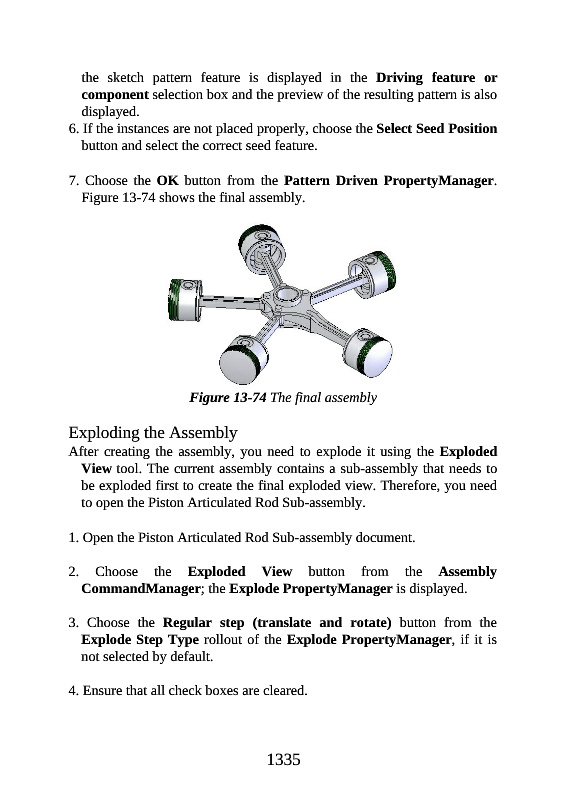 the sketch pattern feature is displayed in the Driving feature or component selection box and the preview of the resulting pattern is also displayed.
6. If the instances are not placed properly, choose the Select Seed Position button and select the correct seed feature.

7. Choose the OK button from the Pattern Driven PropertyManager. Figure 13-74 shows the final assembly.

Figure 13-74 The final assembly

Exploding the Assembly
After creating the assembly, you need to explode it using the Exploded View tool. The current assembly contains a sub-assembly that needs to be exploded first to create the final exploded view. Therefore, you need to open the Piston Articulated Rod Sub-assembly.

1. Open the Piston Articulated Rod Sub-assembly document.

2. Choose the Exploded View button from the Assembly CommandManager; the Explode PropertyManager is displayed.

3. Choose the Regular step (translate and rotate) button from the Explode Step Type rollout of the Explode PropertyManager, if it is not selected by default.

4. Ensure that all check boxes are cleared.

1335