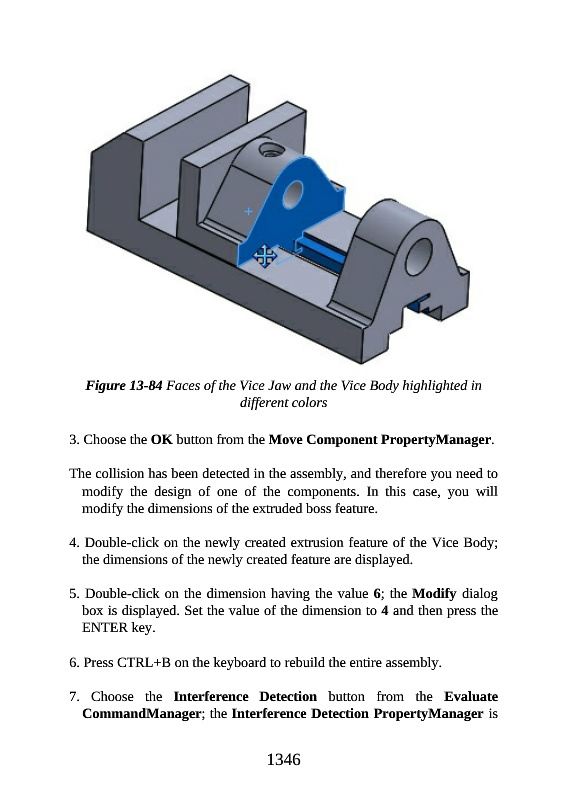 Figure 13-84 Faces of the Vice Jaw and the Vice Body highlighted in different colors

3. Choose the OK button from the Move Component PropertyManager.

The collision has been detected in the assembly, and therefore you need to modify the design of one of the components. In this case, you will modify the dimensions of the extruded boss feature.

4. Double-click on the newly created extrusion feature of the Vice Body; the dimensions of the newly created feature are displayed.

5. Double-click on the dimension having the value 6; the Modify dialog box is displayed. Set the value of the dimension to 4 and then press the ENTER key.

6. Press CTRL+B on the keyboard to rebuild the entire assembly.

7. Choose the Interference Detection button from the Evaluate CommandManager; the Interference Detection PropertyManager is

1346