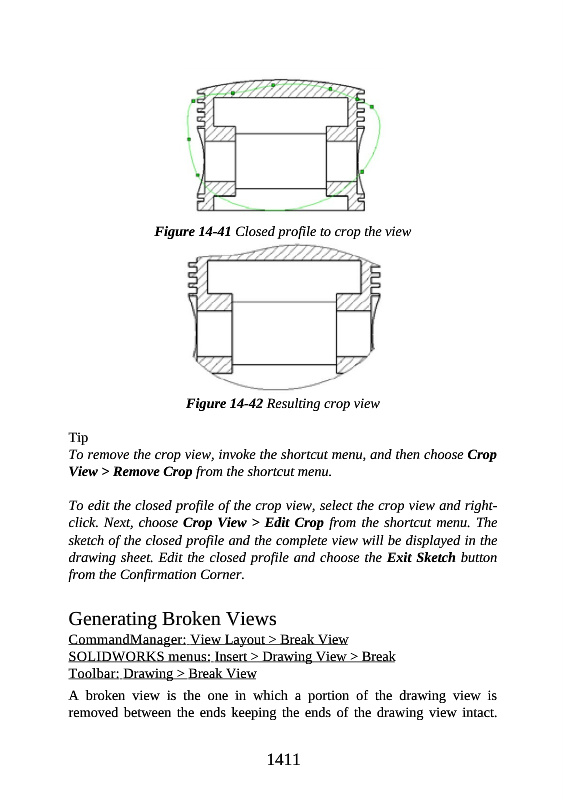 Figure 14-41 Closed profile to crop the view

Figure 14-42 Resulting crop view

Tip
To remove the crop view, invoke the shortcut menu, and then choose Crop View > Remove Crop from the shortcut menu.

To edit the closed profile of the crop view, select the crop view and right-click. Next, choose Crop View > Edit Crop from the shortcut menu. The sketch of the closed profile and the complete view will be displayed in the drawing sheet. Edit the closed profile and choose the Exit Sketch button from the Confirmation Corner.

Generating Broken Views
CommandManager: View Layout > Break View
SOLIDWORKS menus: Insert > Drawing View > Break
Toolbar: Drawing > Break View

A broken view is the one in which a portion of the drawing view is removed between the ends keeping the ends of the drawing view intact.

1411