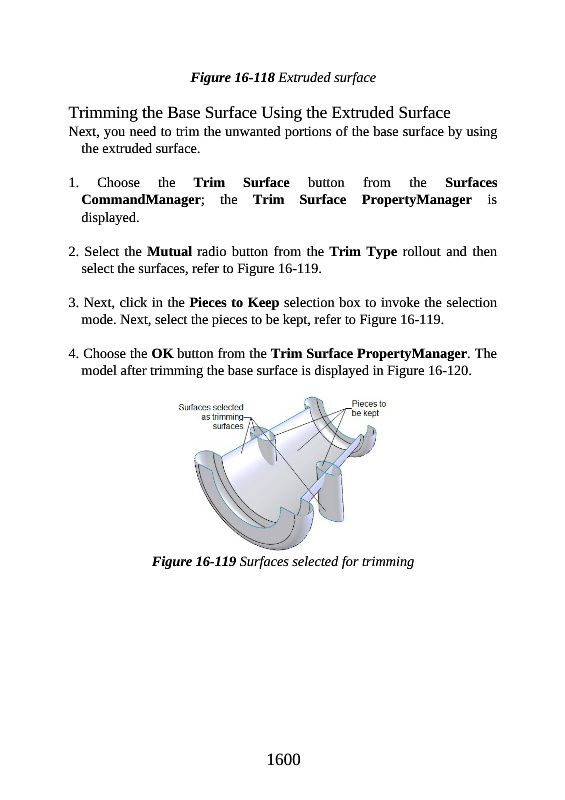 Figure 16-118 Extruded surface

Trimming the Base Surface Using the Extruded Surface
Next, you need to trim the unwanted portions of the base surface by using the extruded surface.

1. Choose the Trim Surface button from the Surfaces CommandManager; the Trim Surface PropertyManager is displayed.

2. Select the Mutual radio button from the Trim Type rollout and then select the surfaces, refer to Figure 16-119.

3. Next, click in the Pieces to Keep selection box to invoke the selection mode. Next, select the pieces to be kept, refer to Figure 16-119.

4. Choose the OK button from the Trim Surface PropertyManager. The model after trimming the base surface is displayed in Figure 16-120.

Surfaces selected as trimming surfaces

Pieces to be kept

Figure 16-119 Surfaces selected for trimming

1600