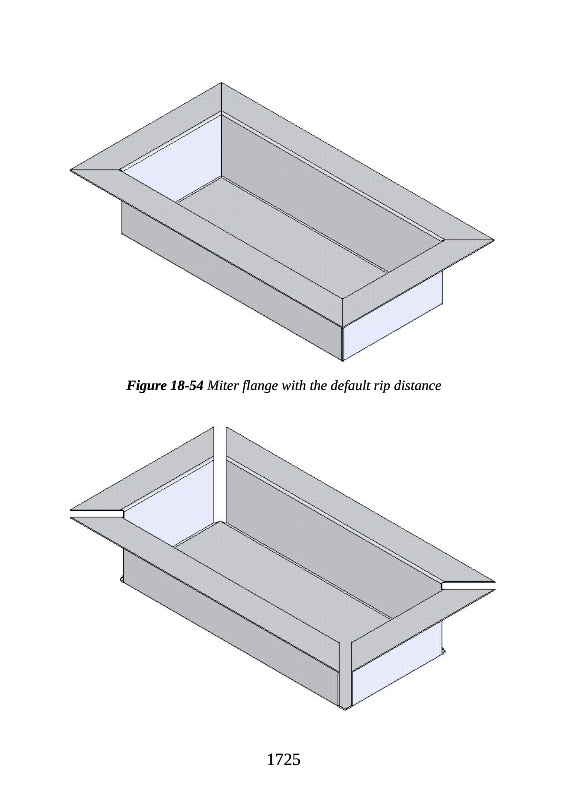 Figure 18-54 Miter flange with the default rip distance

1725