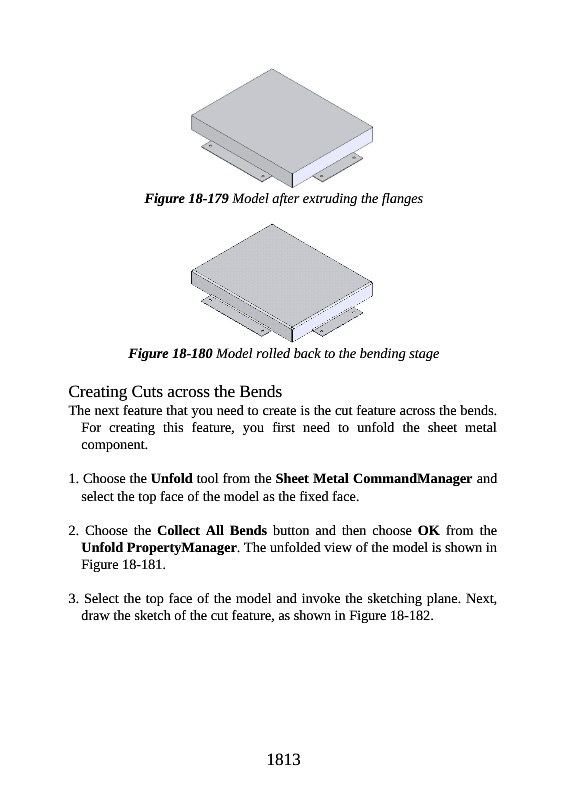 Figure 18-179 Model after extruding the flanges

Figure 18-180 Model rolled back to the bending stage

Creating Cuts across the Bends

The next feature that you need to create is the cut feature across the bends. For creating this feature, you first need to unfold the sheet metal component.

1. Choose the Unfold tool from the Sheet Metal CommandManager and select the top face of the model as the fixed face.

2. Choose the Collect All Bends button and then choose OK from the Unfold PropertyManager. The unfolded view of the model is shown in Figure 18-181.

3. Select the top face of the model and invoke the sketching plane. Next, draw the sketch of the cut feature, as shown in Figure 18-182.

1813