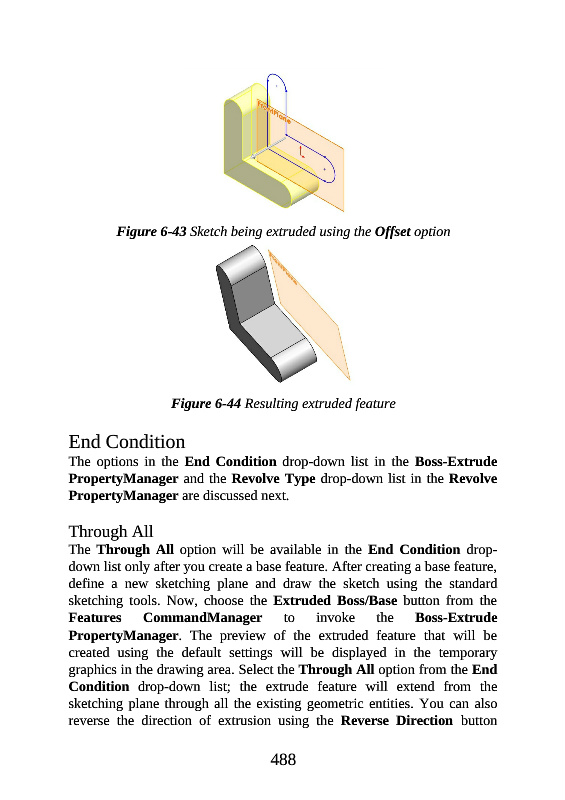 Front Plane

Figure 6-43 Sketch being extruded using the Offset option

Front Plane

Figure 6-44 Resulting extruded feature

End Condition

The options in the End Condition drop-down list in the Boss-Extrude PropertyManager and the Revolve Type drop-down list in the Revolve PropertyManager are discussed next.

Through All

The Through All option will be available in the End Condition drop-down list only after you create a base feature. After creating a base feature, define a new sketching plane and draw the sketch using the standard sketching tools. Now, choose the Extruded Boss/Base button from the Features CommandManager to invoke the Boss-Extrude PropertyManager. The preview of the extruded feature that will be created using the default settings will be displayed in the temporary graphics in the drawing area. Select the Through All option from the End Condition drop-down list; the extrude feature will extend from the sketching plane through all the existing geometric entities. You can also reverse the direction of extrusion using the Reverse Direction button

488