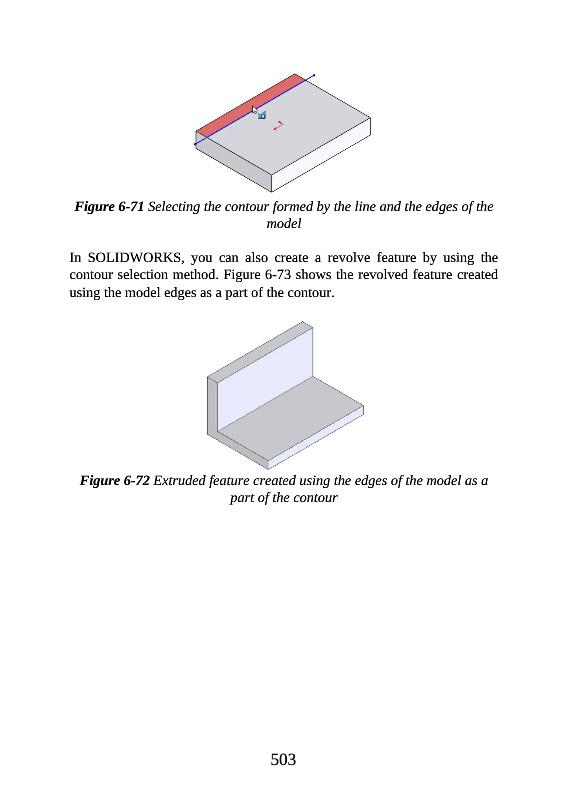 Figure 6-71 Selecting the contour formed by the line and the edges of the model

In SOLIDWORKS, you can also create a revolve feature by using the contour selection method. Figure 6-73 shows the revolved feature created using the model edges as a part of the contour.

Figure 6-72 Extruded feature created using the edges of the model as a part of the contour

503