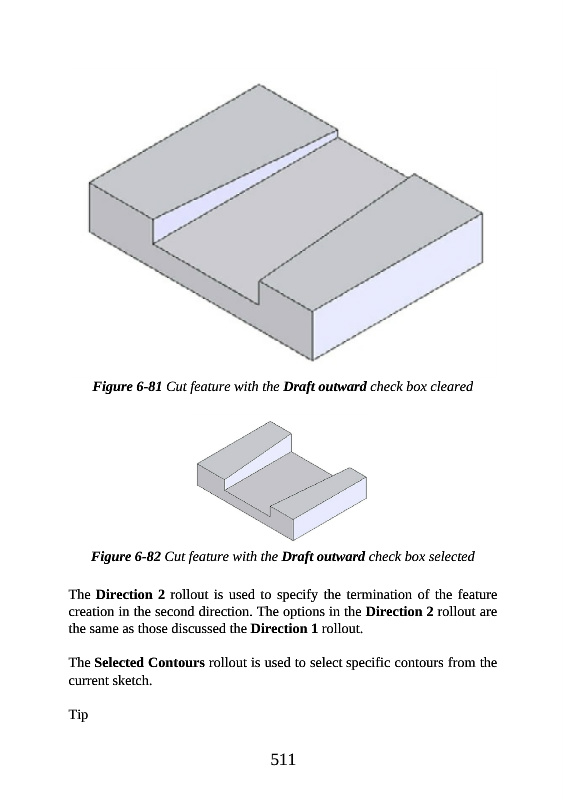 Figure 6-81 Cut feature with the Draft outward check box cleared

Figure 6-82 Cut feature with the Draft outward check box selected

The Direction 2 rollout is used to specify the termination of the feature creation in the second direction. The options in the Direction 2 rollout are the same as those discussed the Direction 1 rollout.

The Selected Contours rollout is used to select specific contours from the current sketch.

Tip

511