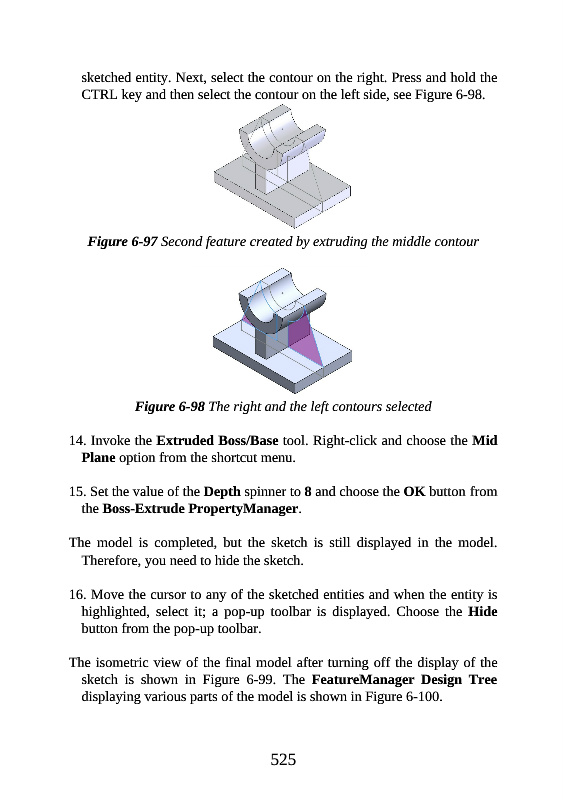 sketched entity. Next, select the contour on the right. Press and hold the CTRL key and then select the contour on the left side, see Figure 6-98.

Figure 6-97 Second feature created by extruding the middle contour

Figure 6-98 The right and the left contours selected

14. Invoke the Extruded Boss/Base tool. Right-click and choose the Mid Plane option from the shortcut menu.

15. Set the value of the Depth spinner to 8 and choose the OK button from the Boss-Extrude PropertyManager.

The model is completed, but the sketch is still displayed in the model. Therefore, you need to hide the sketch.

16. Move the cursor to any of the sketched entities and when the entity is highlighted, select it; a pop-up toolbar is displayed. Choose the Hide button from the pop-up toolbar.

The isometric view of the final model after turning off the display of the sketch is shown in Figure 6-99. The FeatureManager Design Tree displaying various parts of the model is shown in Figure 6-100.

525