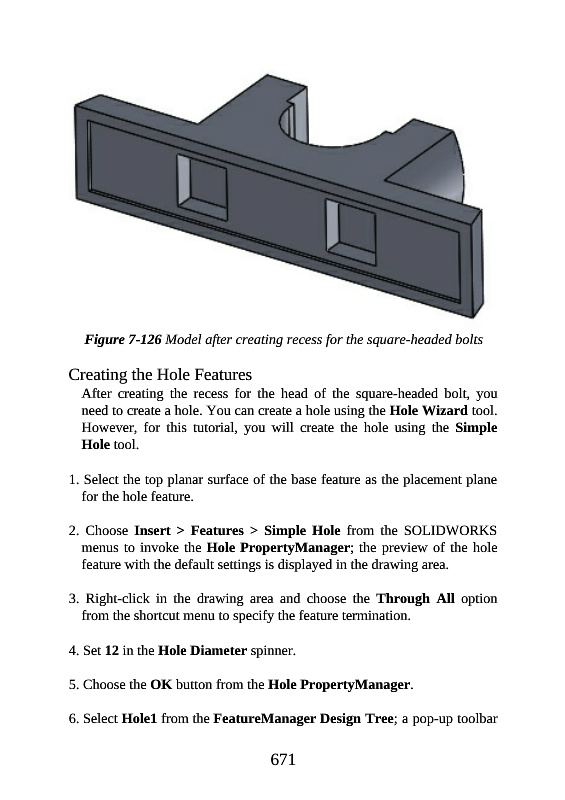 Figure 7-126 Model after creating recess for the square-headed bolts

Creating the Hole Features

After creating the recess for the head of the square-headed bolt, you need to create a hole. You can create a hole using the Hole Wizard tool. However, for this tutorial, you will create the hole using the Simple Hole tool.

1. Select the top planar surface of the base feature as the placement plane for the hole feature.

2. Choose Insert > Features > Simple Hole from the SOLIDWORKS menus to invoke the Hole PropertyManager; the preview of the hole feature with the default settings is displayed in the drawing area.

3. Right-click in the drawing area and choose the Through All option from the shortcut menu to specify the feature termination.

4. Set 12 in the Hole Diameter spinner.

5. Choose the OK button from the Hole PropertyManager.

6. Select Hole1 from the FeatureManager Design Tree; a pop-up toolbar

671