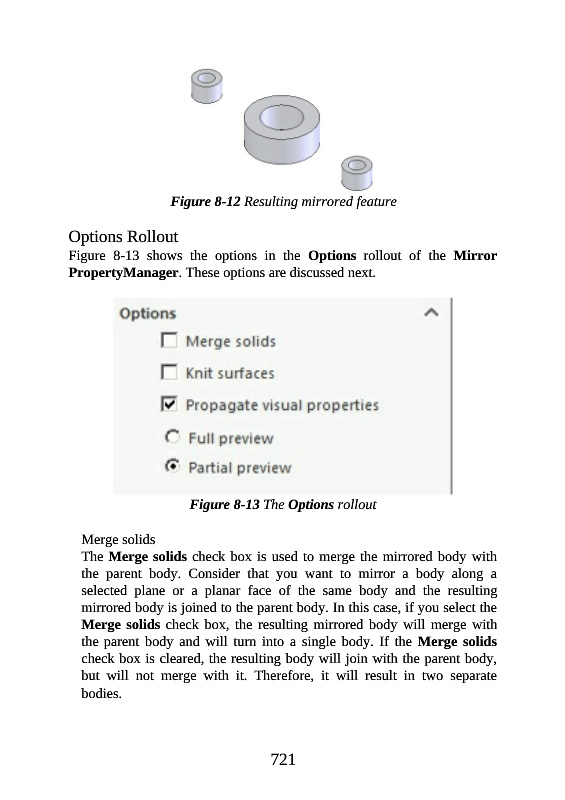 Figure 8-12 Resulting mirrored feature

Options Rollout

Figure 8-13 shows the options in the Options rollout of the Mirror PropertyManager. These options are discussed next.

Options

Merge solids

Knit surfaces

Propagate visual properties

Full preview

Partial preview

Figure 8-13 The Options rollout

Merge solids

The Merge solids check box is used to merge the mirrored body with the parent body. Consider that you want to mirror a body along a selected plane or a planar face of the same body and the resulting mirrored body is joined to the parent body. In this case, if you select the Merge solids check box, the resulting mirrored body will merge with the parent body and will turn into a single body. If the Merge solids check box is cleared, the resulting body will join with the parent body, but will not merge with it. Therefore, it will result in two separate bodies.

721