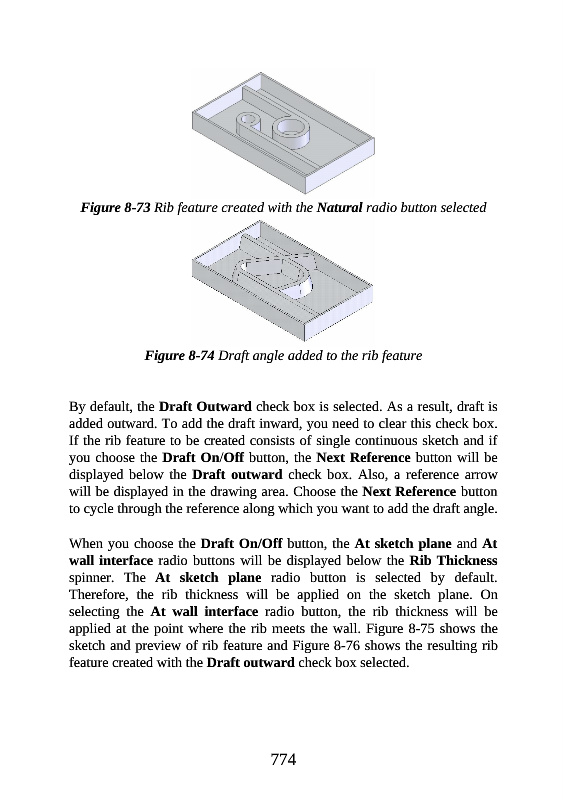 Figure 8-73 Rib feature created with the Natural radio button selected

Figure 8-74 Draft angle added to the rib feature

By default, the Draft Outward check box is selected. As a result, draft is added outward. To add the draft inward, you need to clear this check box. If the rib feature to be created consists of single continuous sketch and if you choose the Draft On/Off button, the Next Reference button will be displayed below the Draft outward check box. Also, a reference arrow will be displayed in the drawing area. Choose the Next Reference button to cycle through the reference along which you want to add the draft angle.

When you choose the Draft On/Off button, the At sketch plane and At wall interface radio buttons will be displayed below the Rib Thickness spinner. The At sketch plane radio button is selected by default. Therefore, the rib thickness will be applied on the sketch plane. On selecting the At wall interface radio button, the rib thickness will be applied at the point where the rib meets the wall. Figure 8-75 shows the sketch and preview of rib feature and Figure 8-76 shows the resulting rib feature created with the Draft outward check box selected.

774