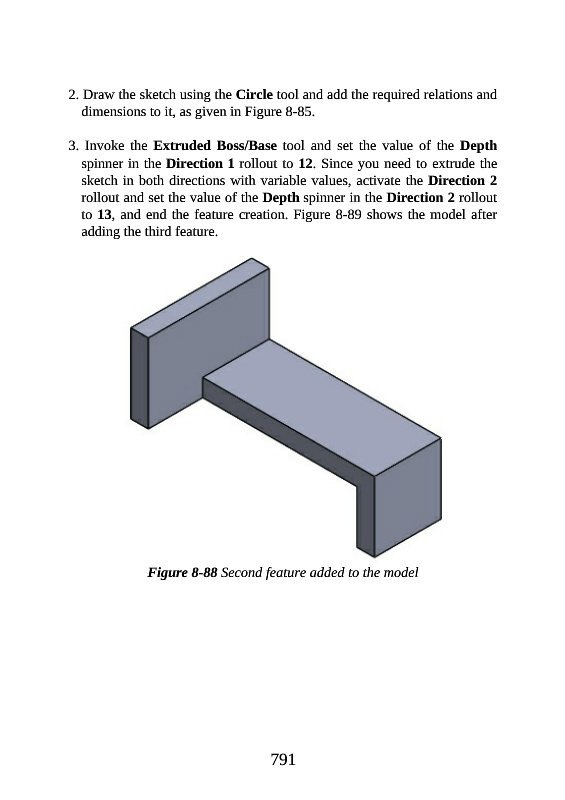 2. Draw the sketch using the Circle tool and add the required relations and dimensions to it, as given in Figure 8-85.

3. Invoke the Extruded Boss/Base tool and set the value of the Depth spinner in the Direction 1 rollout to 12. Since you need to extrude the sketch in both directions with variable values, activate the Direction 2 rollout and set the value of the Depth spinner in the Direction 2 rollout to 13, and end the feature creation. Figure 8-89 shows the model after adding the third feature.

Figure 8-88 Second feature added to the model

791