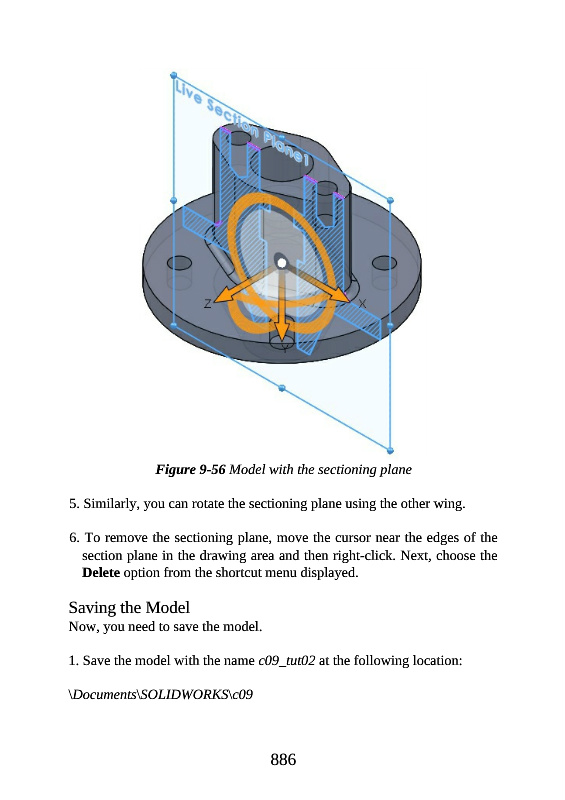 Live Section Plane1

Z

X

Figure 9-56 Model with the sectioning plane

5. Similarly, you can rotate the sectioning plane using the other wing.

6. To remove the sectioning plane, move the cursor near the edges of the section plane in the drawing area and then right-click. Next, choose the Delete option from the shortcut menu displayed.

Saving the Model

Now, you need to save the model.

1. Save the model with the name c09_tut02 at the following location:

\Documents\SOLIDWORKS\c09

886