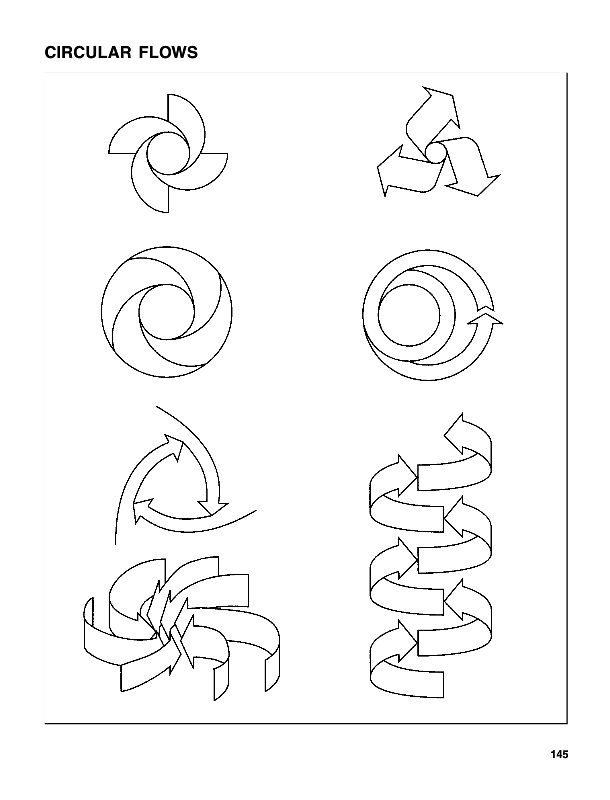 CIRCULAR FLOWS

145