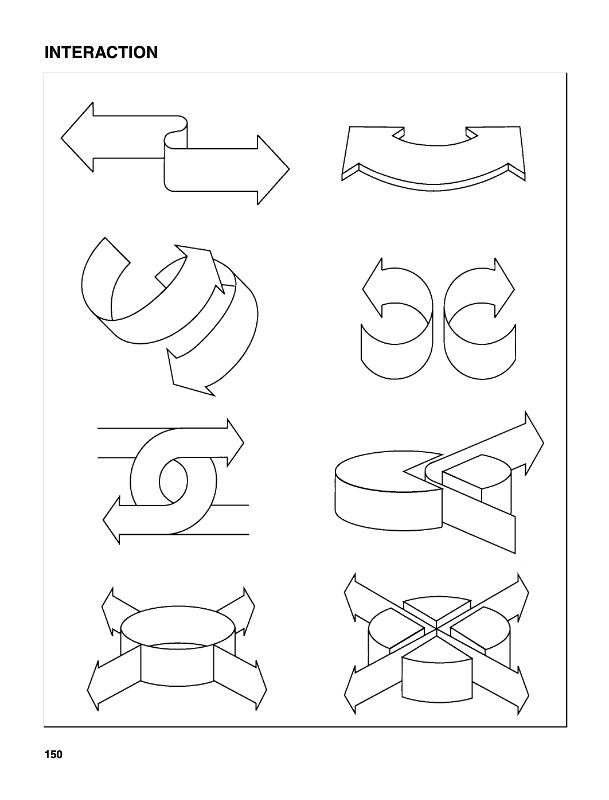 INTERACTION

150