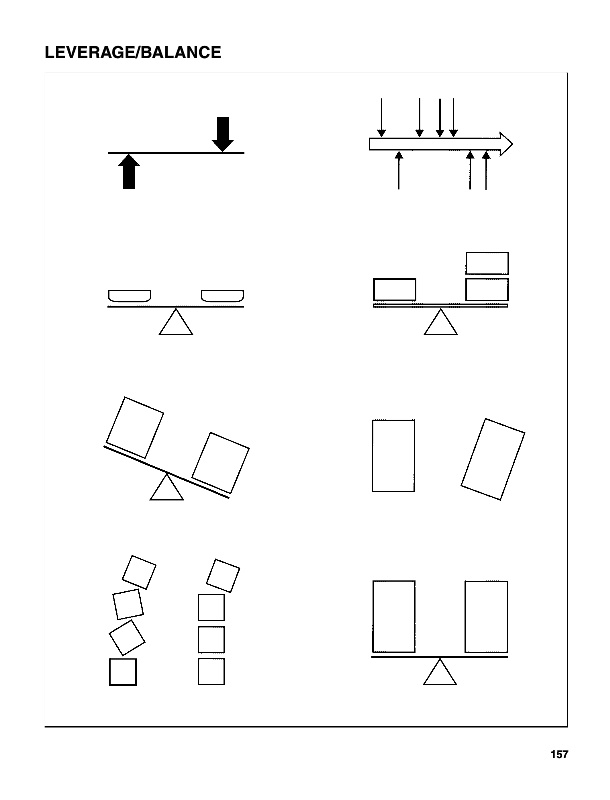 LEVERAGE/BALANCE

157