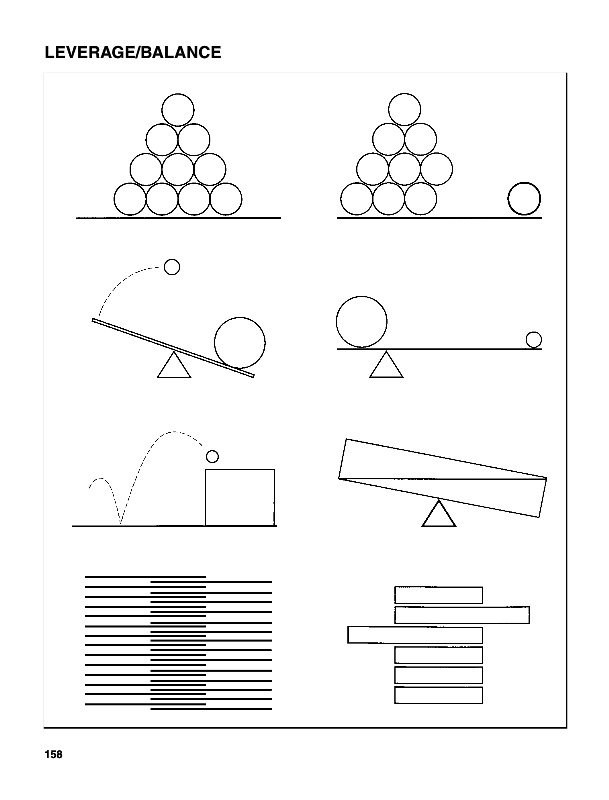 LEVERAGE/BALANCE

158