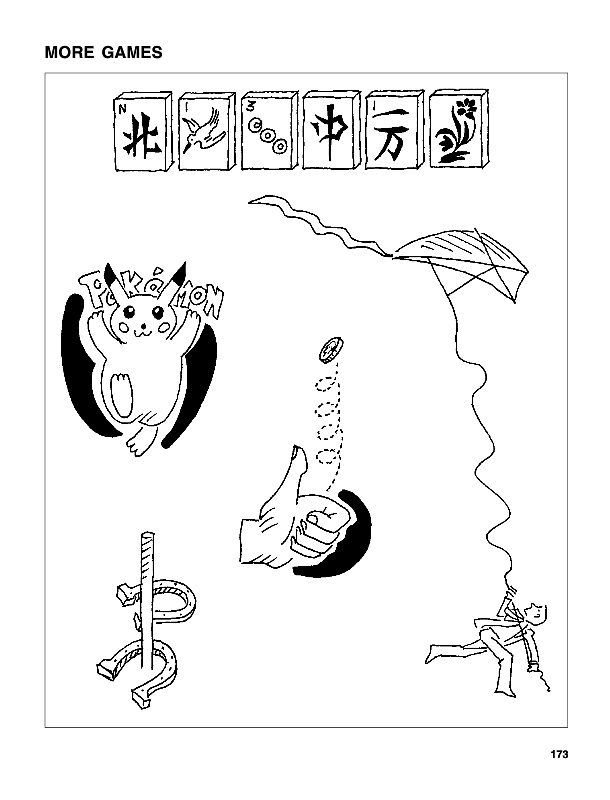 MORE GAMES

N 北 1 3 中 1 万

POKéMON

173