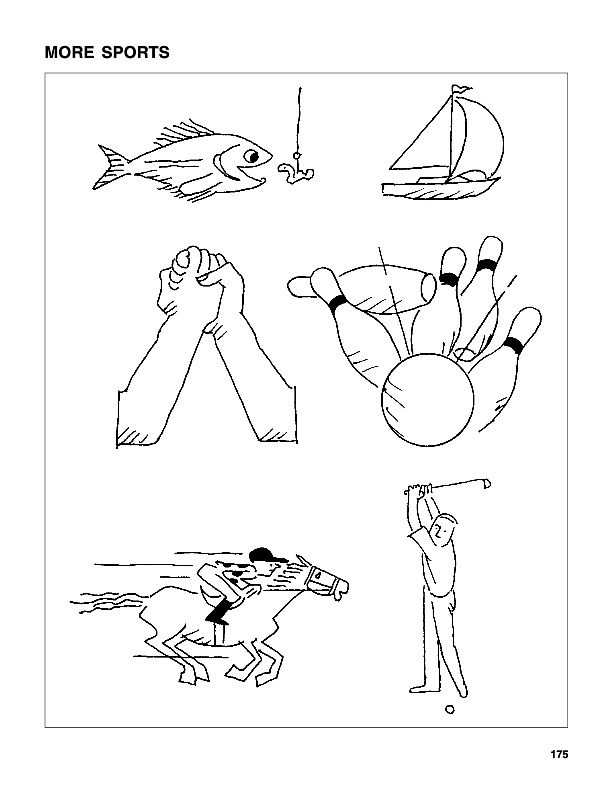 MORE SPORTS

4

175