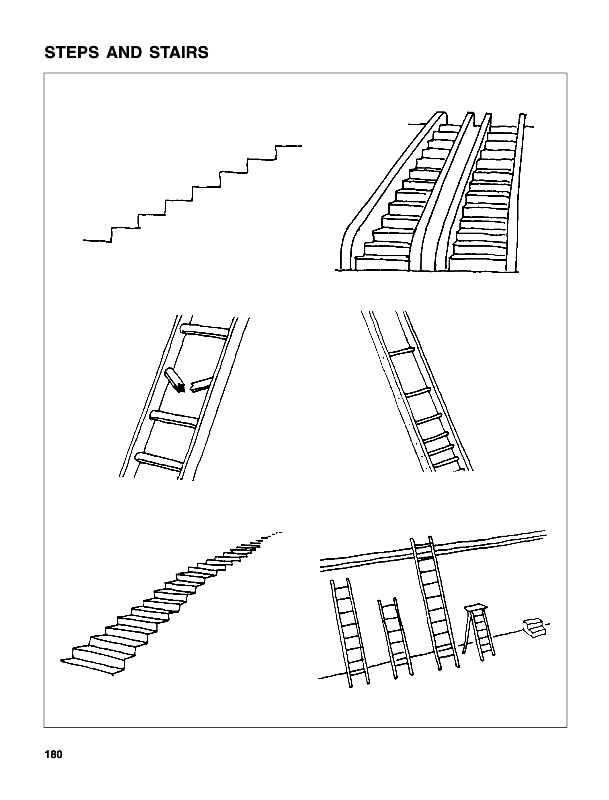 STEPS AND STAIRS

180