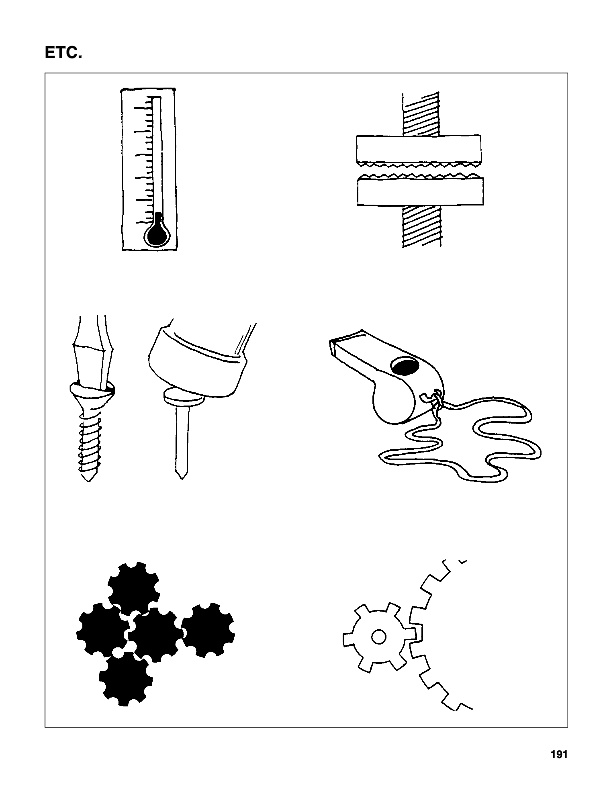 ETC.

191