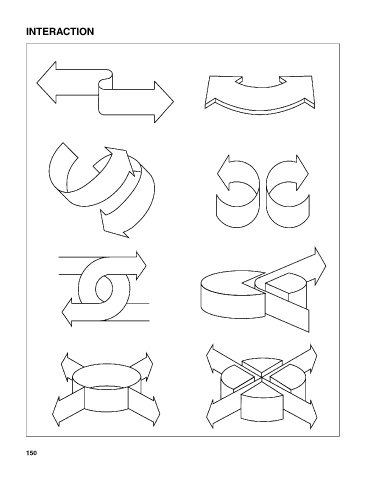 INTERACTION

150